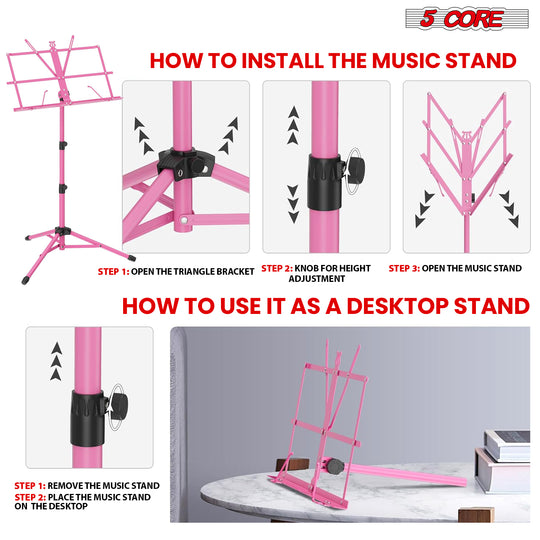 5 CORE

HOW TO INSTALL THE MUSIC STAND

STEP 1: OPEN THE TRIANGLE BRACKET

STEP 2: KNOB FOR HEIGHT ADJUSTMENT

STEP 3: OPEN THE MUSIC STAND

HOW TO USE IT AS A DESKTOP STAND

STEP 1: REMOVE THE MUSIC STAND
STEP 2: PLACE THE MUSIC STAND ON THE DESKTOP