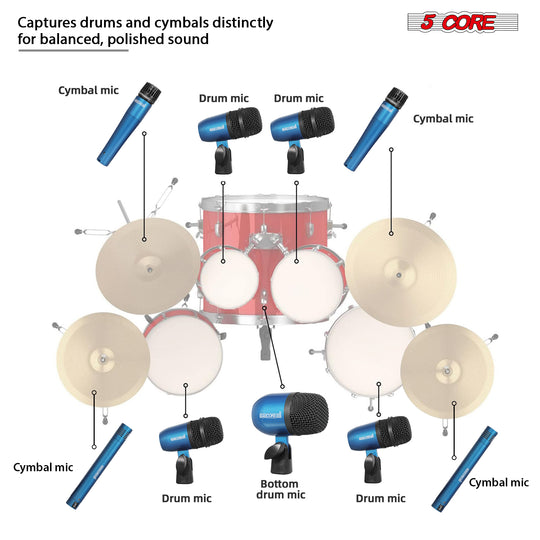 Captures drums and cymbals distinctly for balanced, polished sound

5 CORE

Cymbal mic

Drum mic

Drum mic

Cymbal mic

Cymbal mic

Drum mic

Bottom drum mic

Drum mic

Cymbal mic