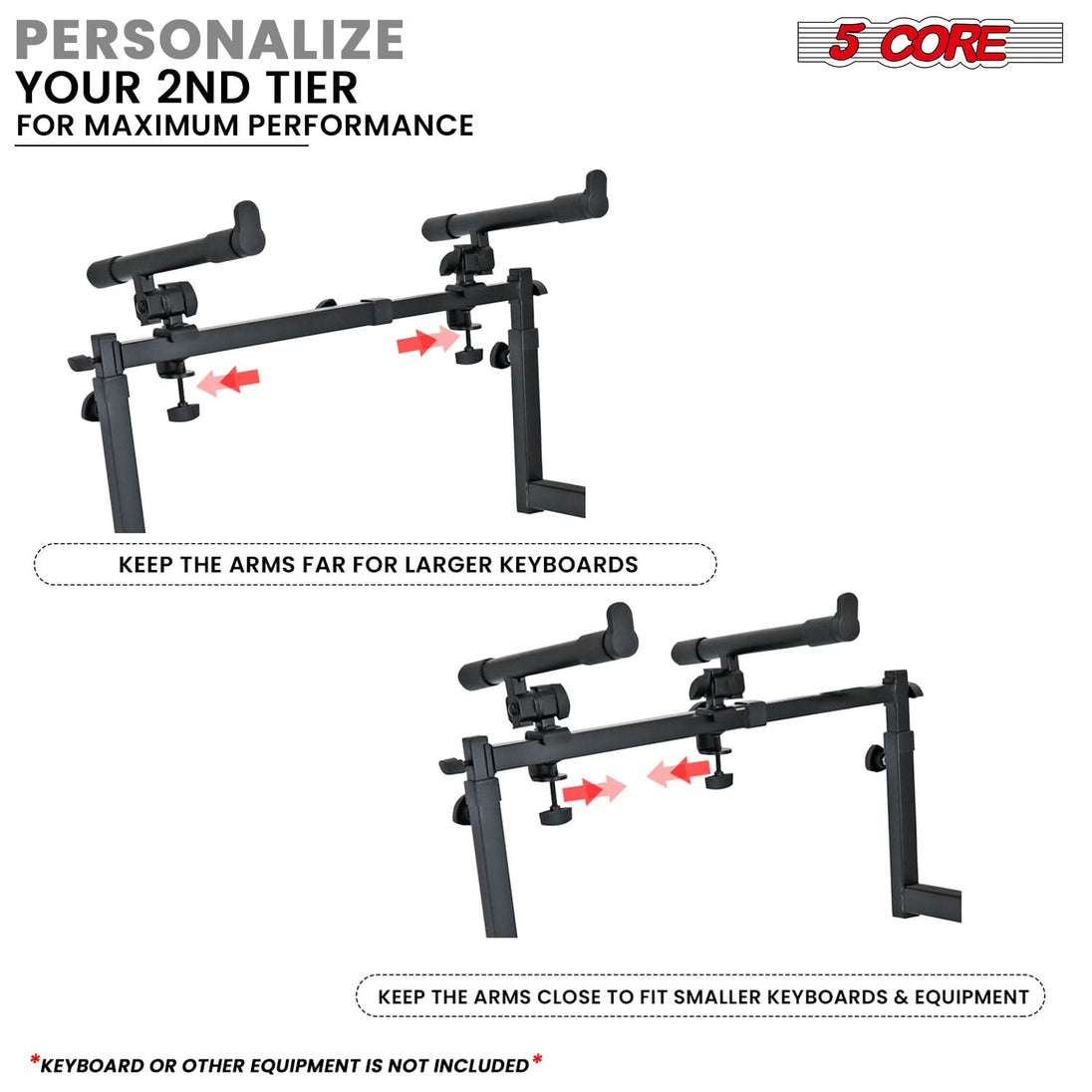 PERSONALIZE
YOUR 2ND TIER
FOR MAXIMUM PERFORMANCE

5 CORE

KEEP THE ARMS FAR FOR LARGER KEYBOARDS

KEEP THE ARMS CLOSE TO FIT SMALLER KEYBOARDS & EQUIPMENT

*KEYBOARD OR OTHER EQUIPMENT IS NOT INCLUDED*