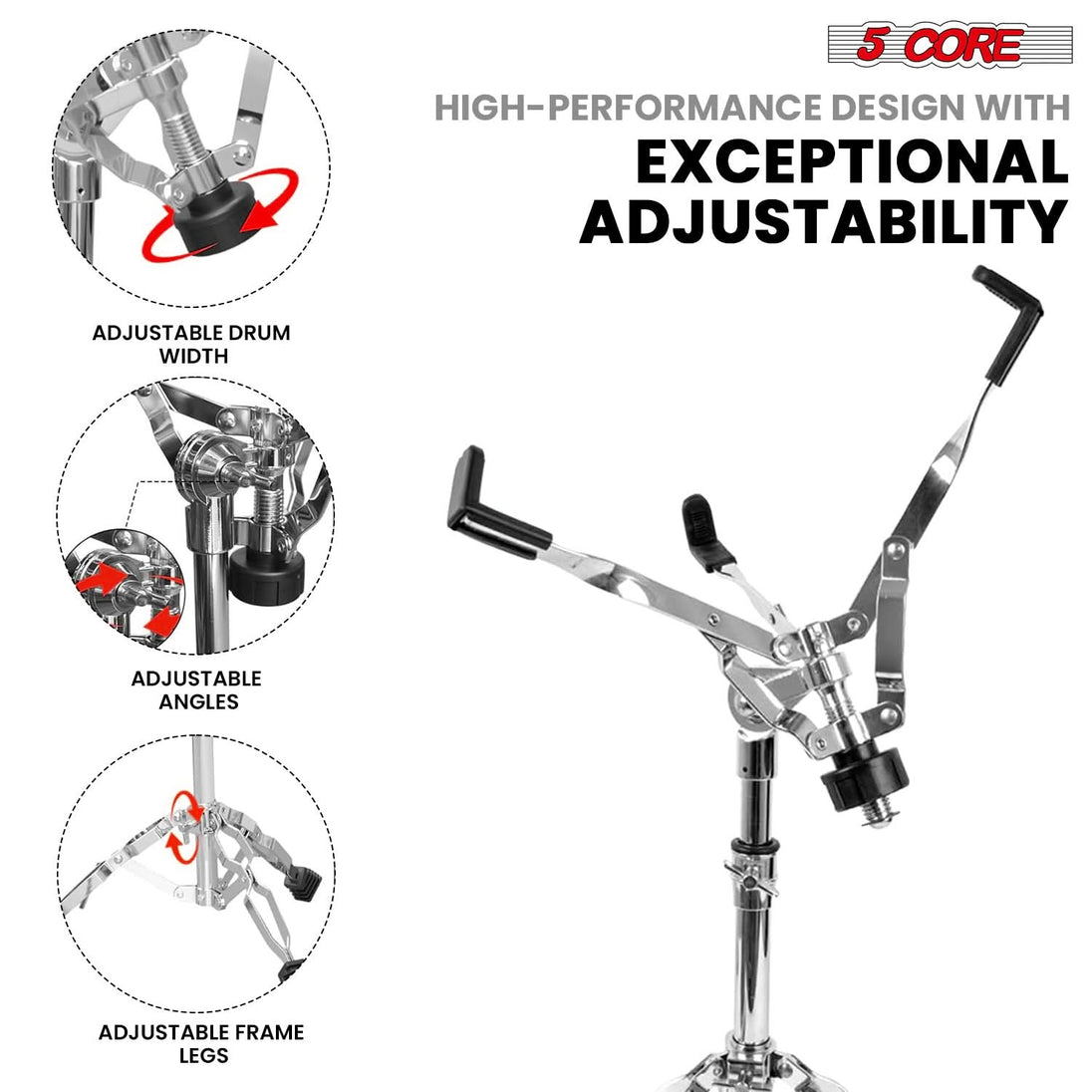 5 CORE

HIGH-PERFORMANCE DESIGN WITH
EXCEPTIONAL ADJUSTABILITY

ADJUSTABLE DRUM WIDTH

ADJUSTABLE ANGLES

ADJUSTABLE FRAME LEGS