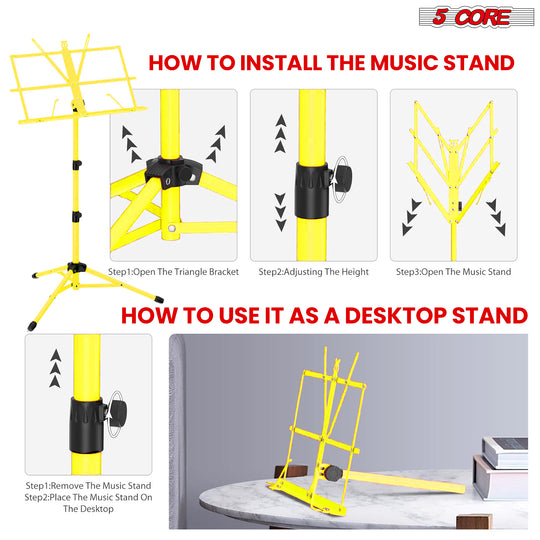 5 CORE

HOW TO INSTALL THE MUSIC STAND

Step1:Open The Triangle Bracket

Step2:Adjusting The Height

Step3:Open The Music Stand

HOW TO USE IT AS A DESKTOP STAND

Step1:Remove The Music Stand
Step2:Place The Music Stand On The Desktop