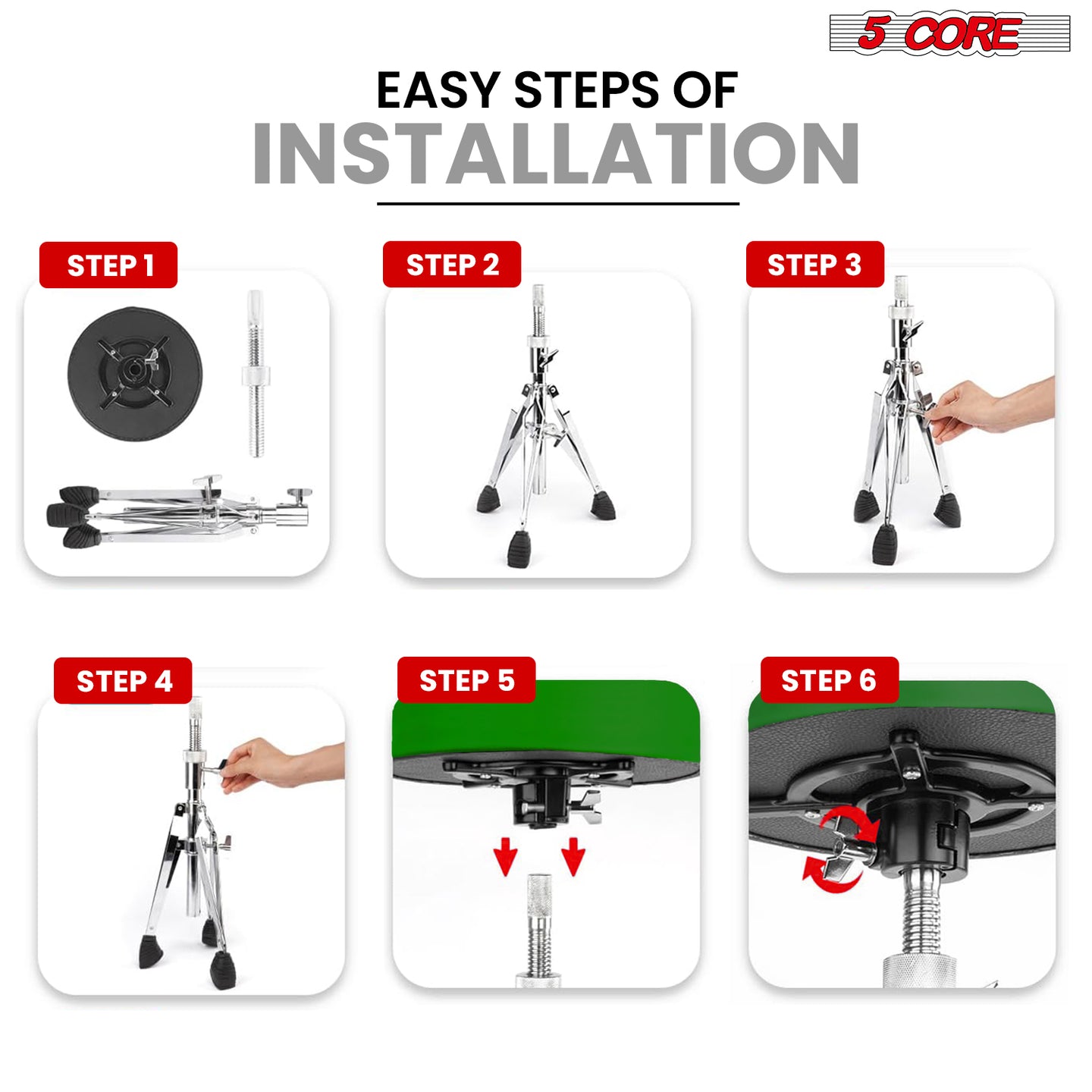 5 CORE

EASY STEPS OF
INSTALLATION

STEP 1

STEP 2

STEP 3

STEP 4

STEP 5

STEP 6