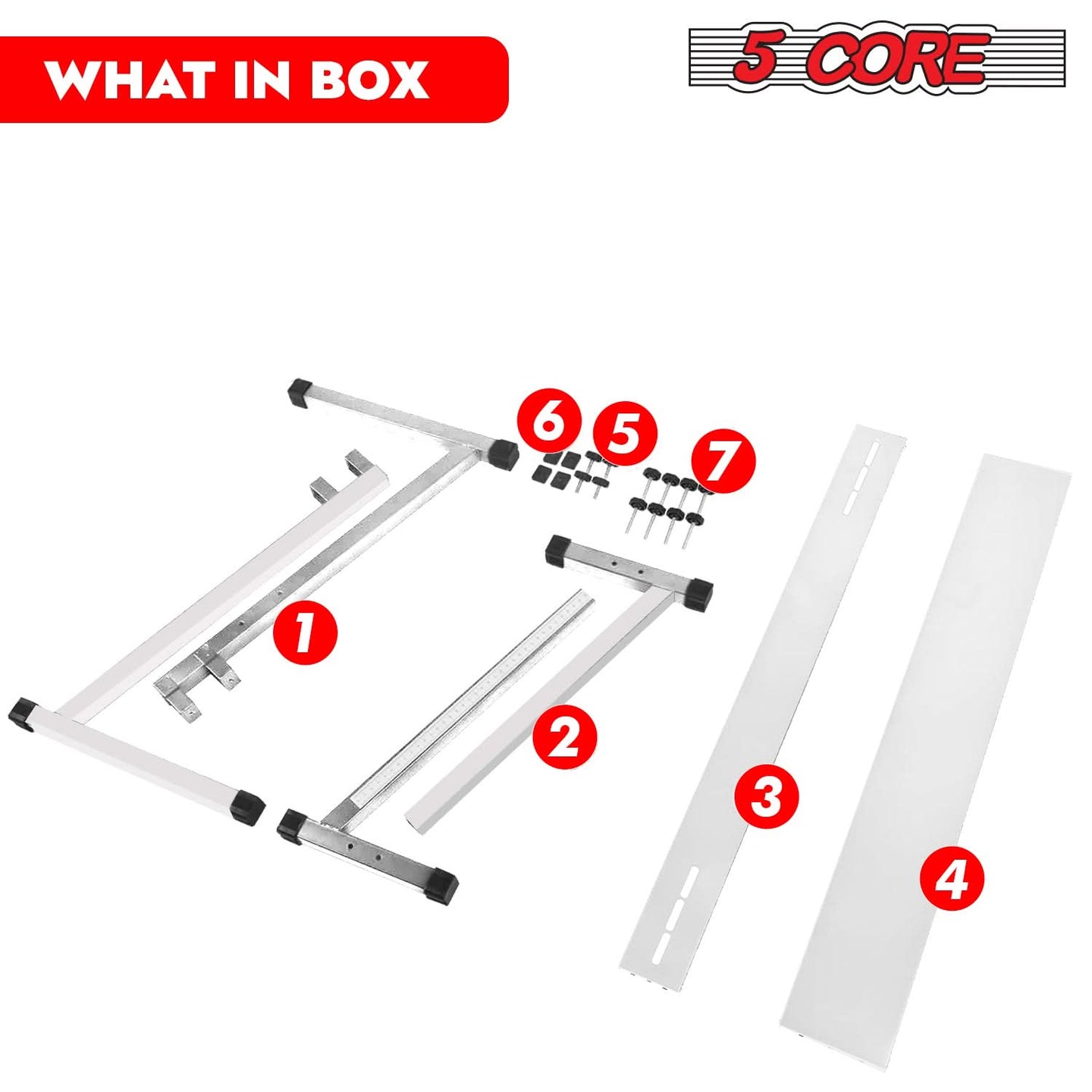 WHAT IN BOX

5 CORE

6
5
7
1
2
3
4