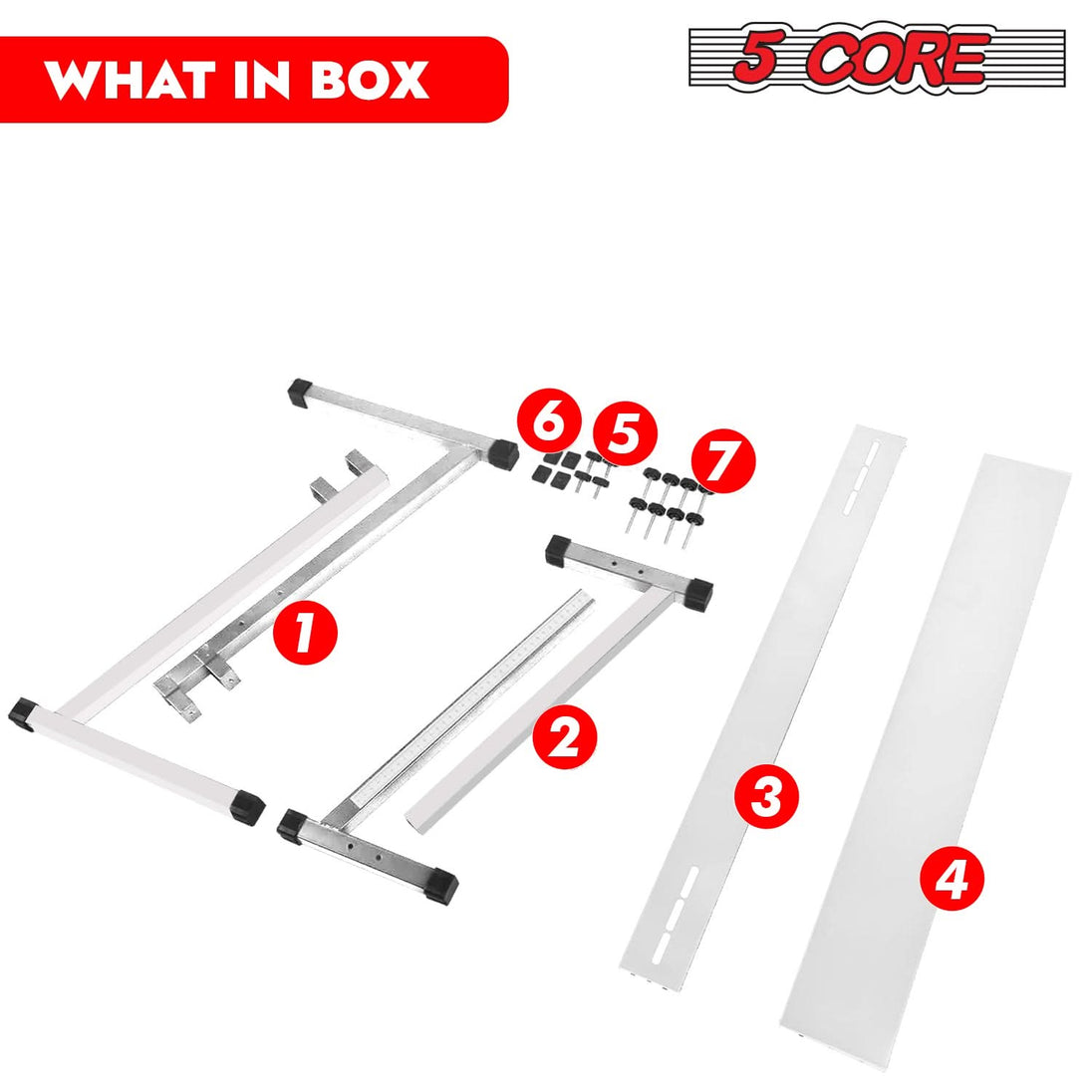 WHAT IN BOX

5 CORE

6
5
7
1
2
3
4