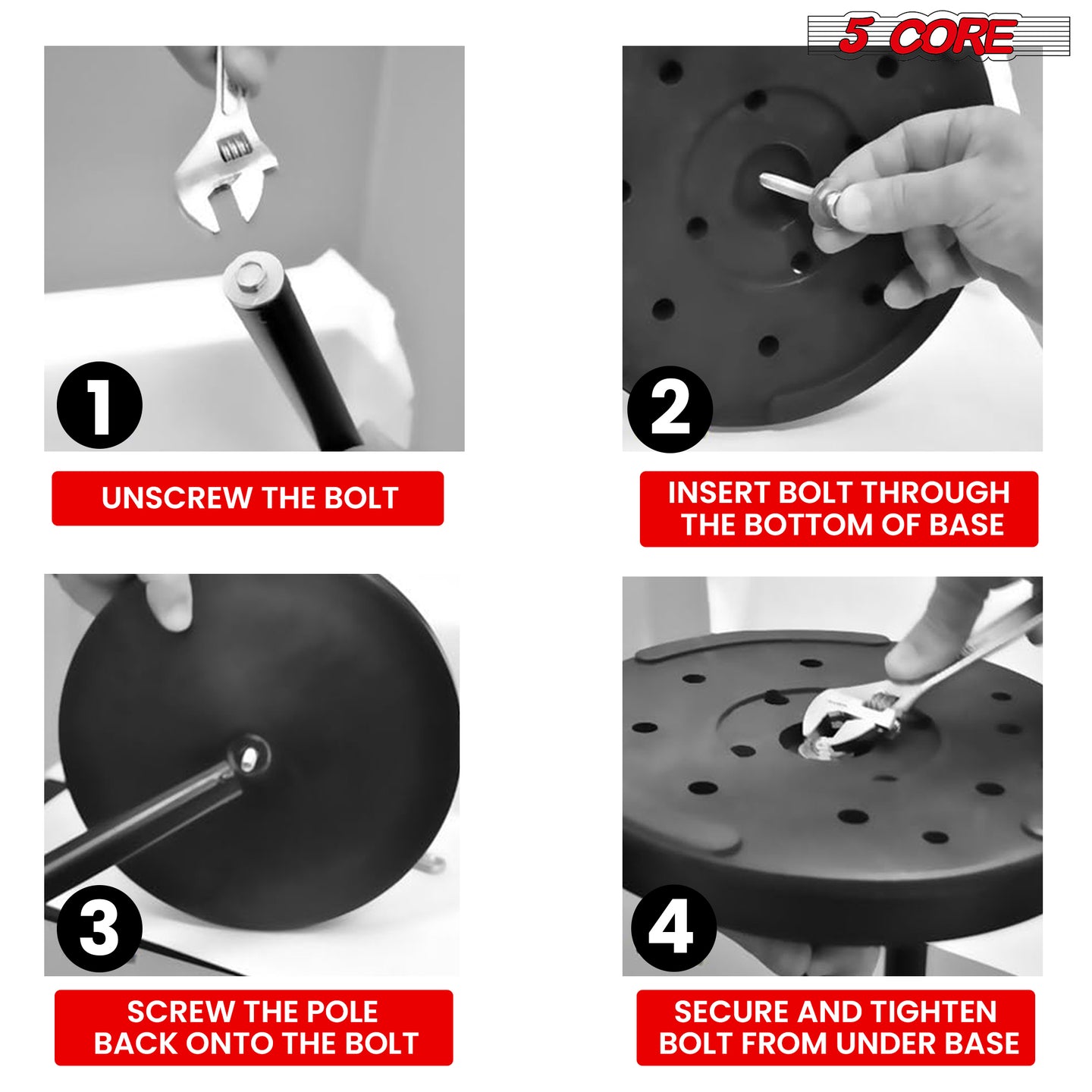 5 CORE

1

UNSCREW THE BOLT

2

INSERT BOLT THROUGH THE BOTTOM OF BASE

3

SCREW THE POLE BACK ONTO THE BOLT

4

SECURE AND TIGHTEN BOLT FROM UNDER BASE