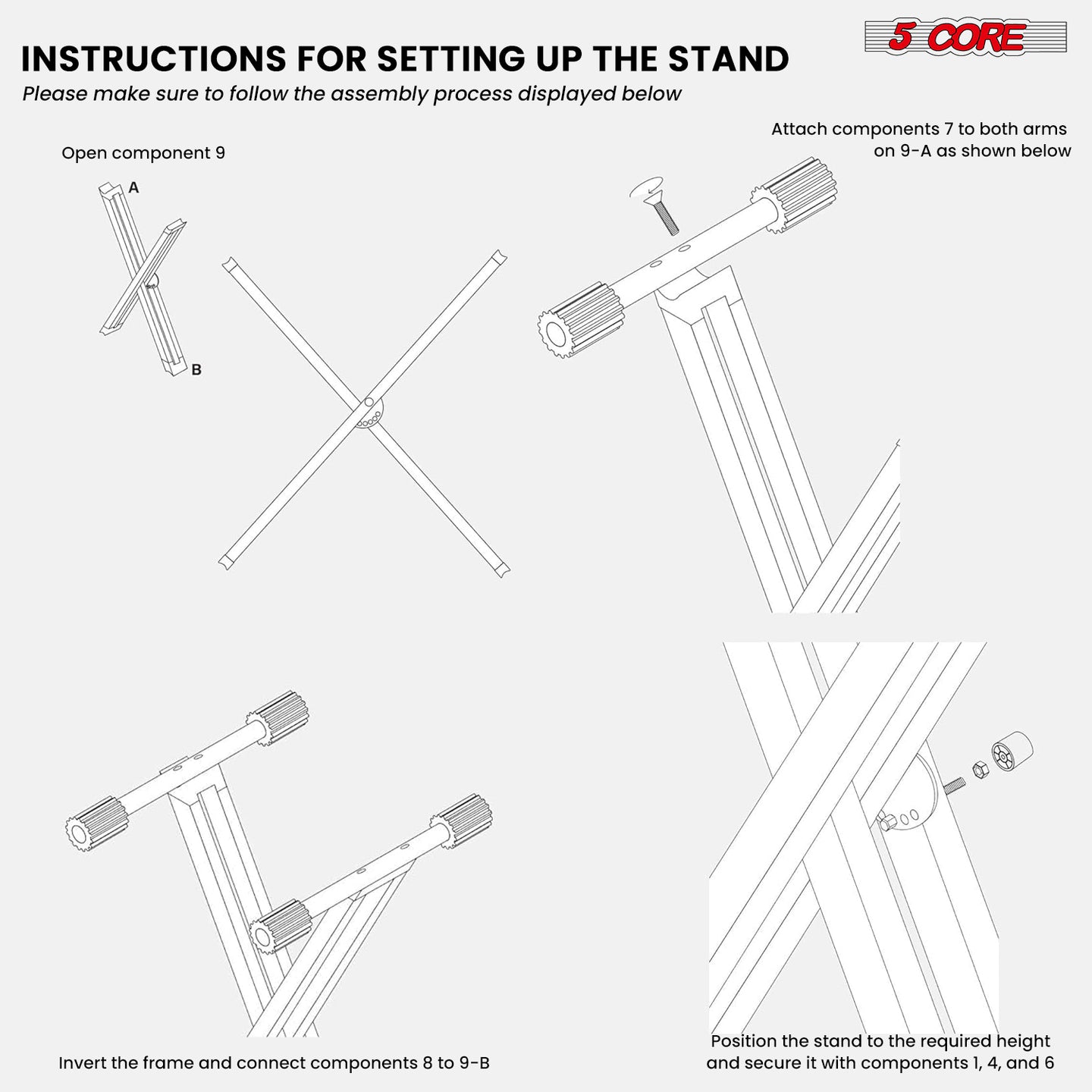 INSTRUCTIONS FOR SETTING UP THE STAND

5 CORE

Please make sure to follow the assembly process displayed below

Open component 9

A

B

Attach components 7 to both arms on 9-A as shown below

Invert the frame and connect components 8 to 9-B

Position the stand to the required height and secure it with components 1, 4, and 6