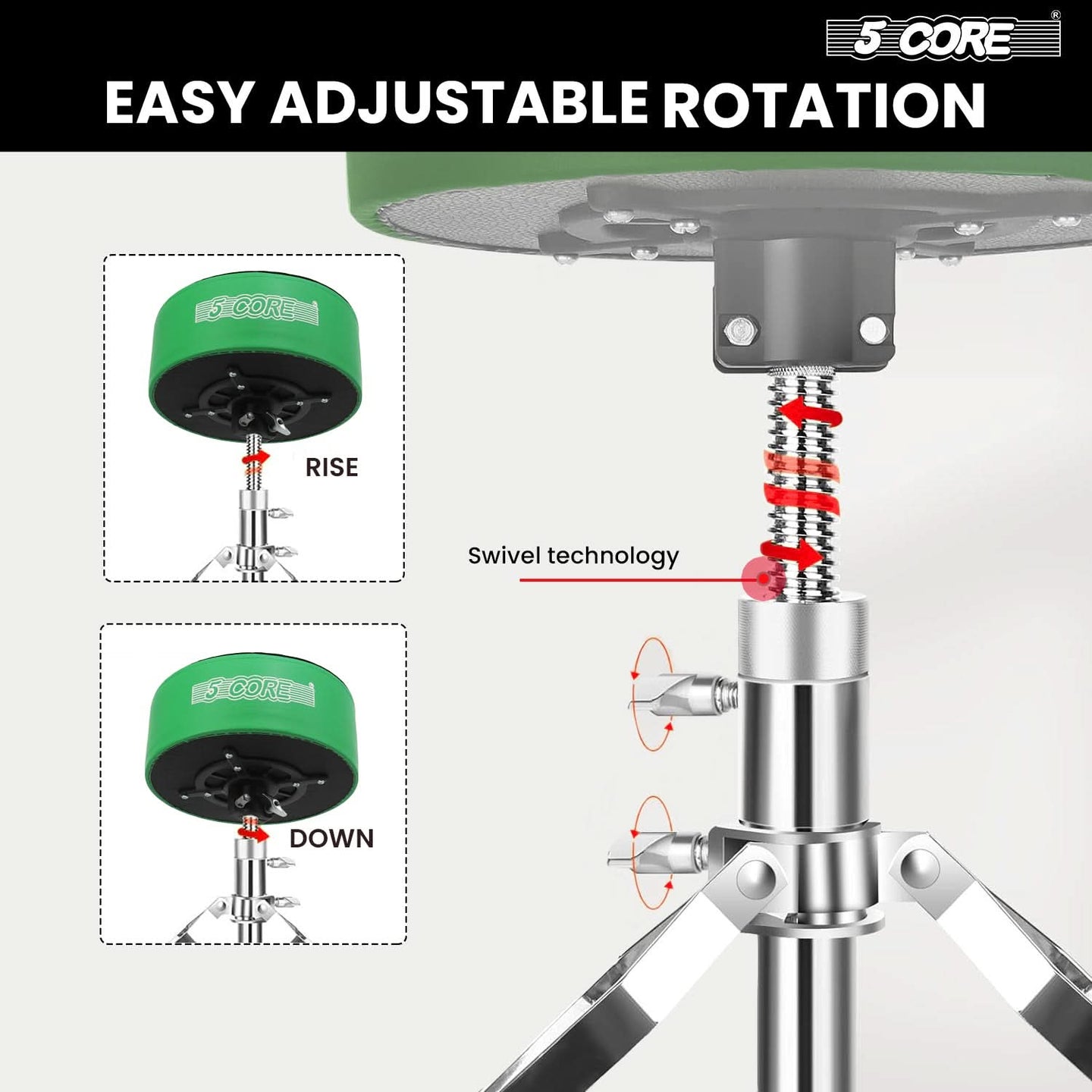 5 CORE®

EASY ADJUSTABLE ROTATION

5 CORE

RISE

5 CORE

DOWN

Swivel technology