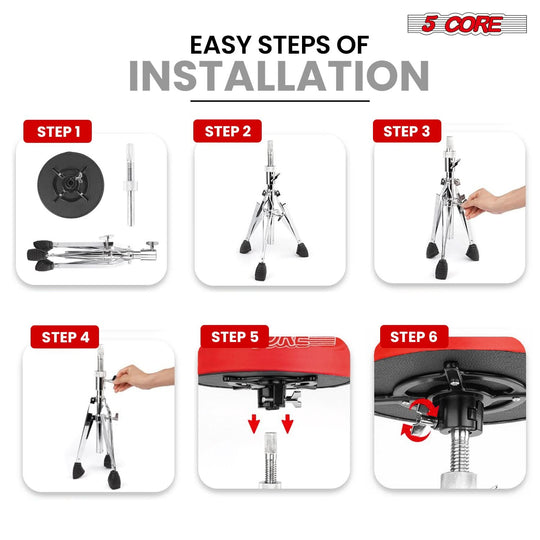 5 CORE

EASY STEPS OF
INSTALLATION

STEP 1

STEP 2

STEP 3

STEP 4

STEP 5

STEP 6