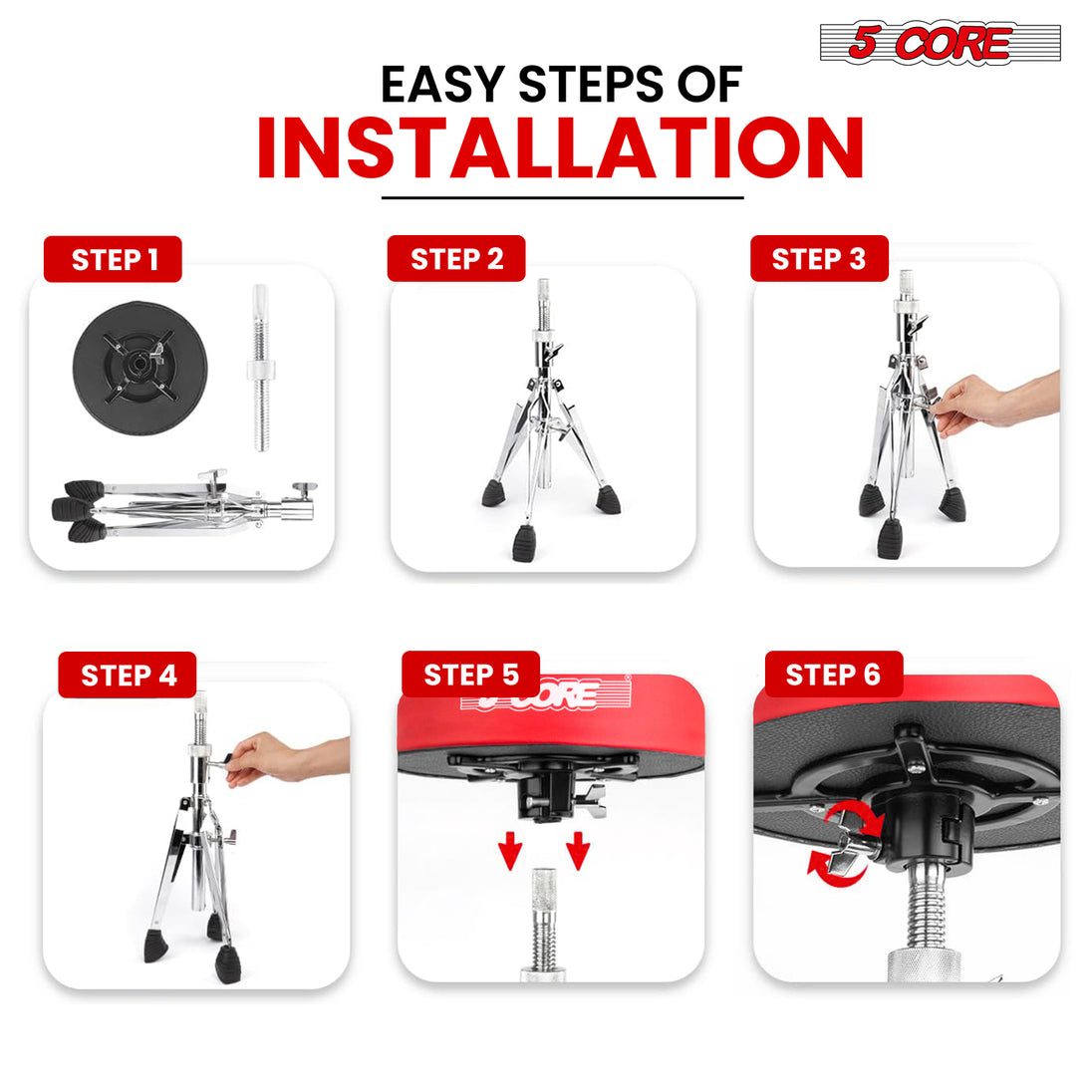 5 CORE

EASY STEPS OF
INSTALLATION

STEP 1

STEP 2

STEP 3

STEP 4

STEP 5

5 CORE

STEP 6