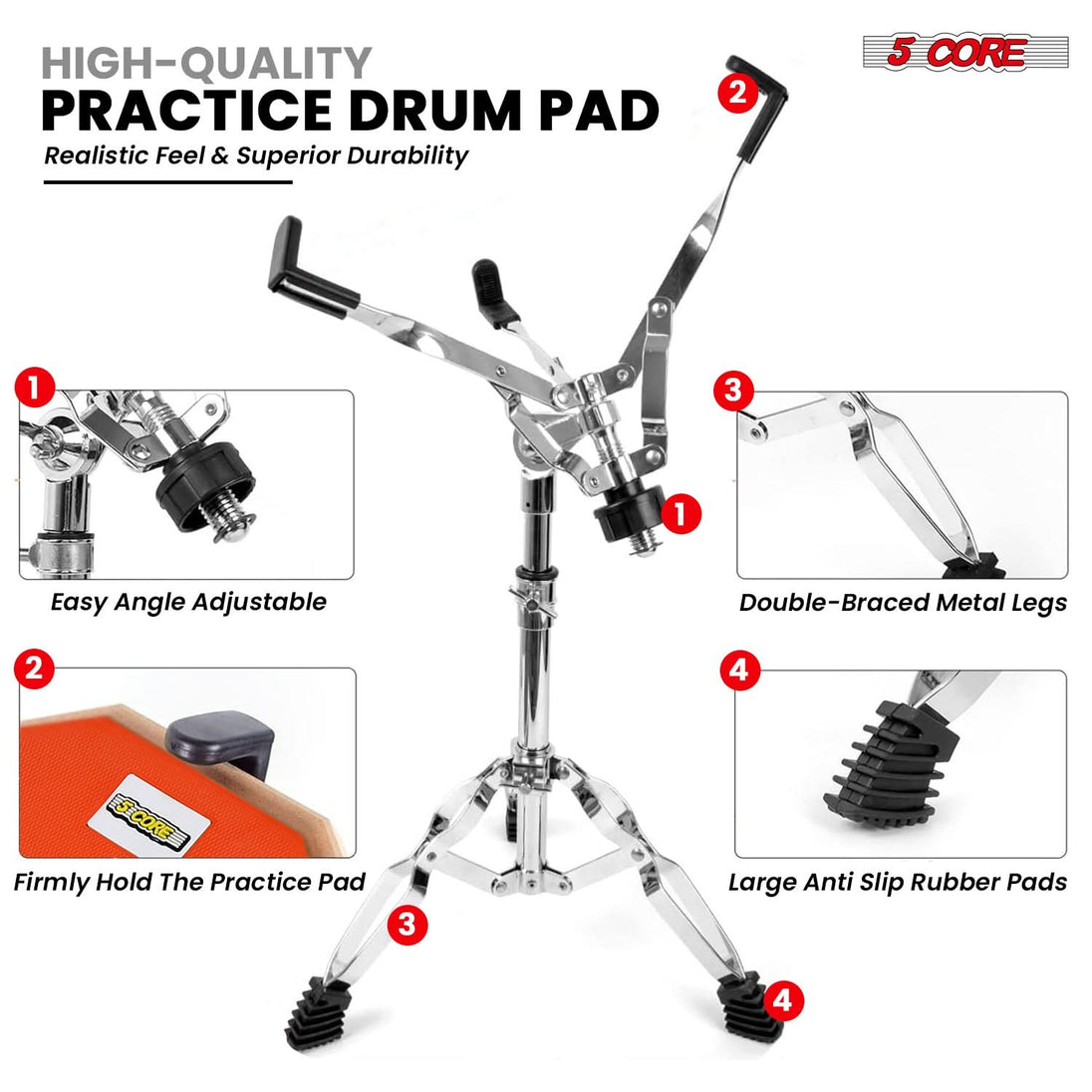 HIGH-QUALITY
PRACTICE DRUM PAD
Realistic Feel & Superior Durability

5 CORE

2

1
Easy Angle Adjustable

1

3
Double-Braced Metal Legs

2
5 CORE
Firmly Hold The Practice Pad

4
Large Anti Slip Rubber Pads

3

4