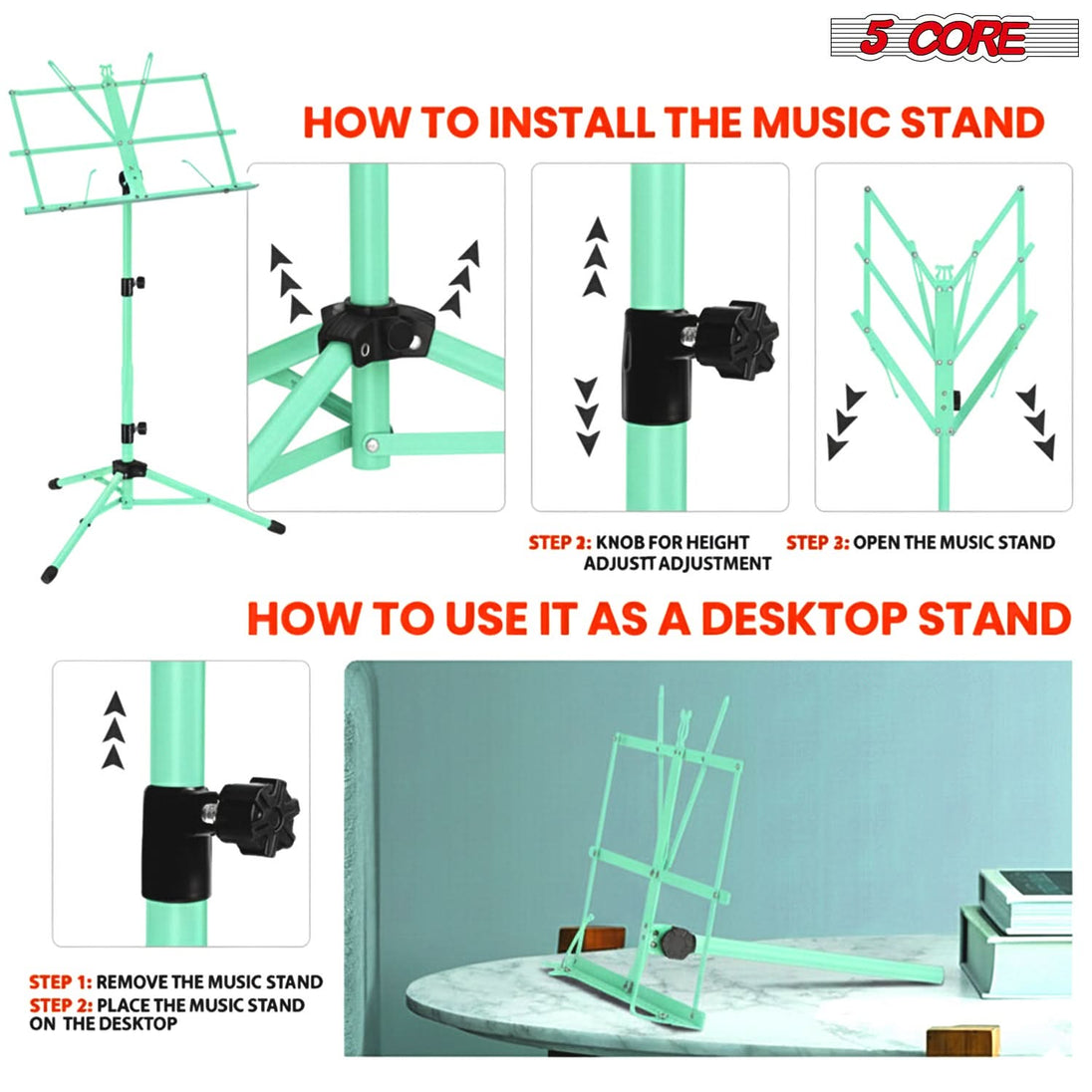 5 CORE

HOW TO INSTALL THE MUSIC STAND

STEP 2: KNOB FOR HEIGHT ADJUSTT ADJUSTMENT

STEP 3: OPEN THE MUSIC STAND

HOW TO USE IT AS A DESKTOP STAND

STEP 1: REMOVE THE MUSIC STAND
STEP 2: PLACE THE MUSIC STAND ON THE DESKTOP