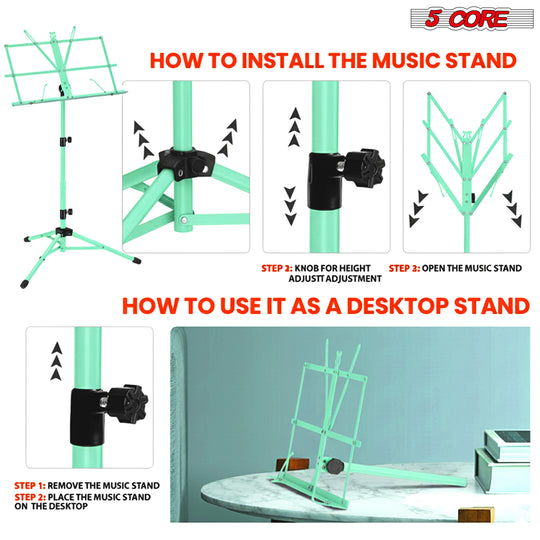 5 CORE

HOW TO INSTALL THE MUSIC STAND

STEP 2: KNOB FOR HEIGHT ADJUSTT ADJUSTMENT

STEP 3: OPEN THE MUSIC STAND

HOW TO USE IT AS A DESKTOP STAND

STEP 1: REMOVE THE MUSIC STAND
STEP 2: PLACE THE MUSIC STAND ON THE DESKTOP