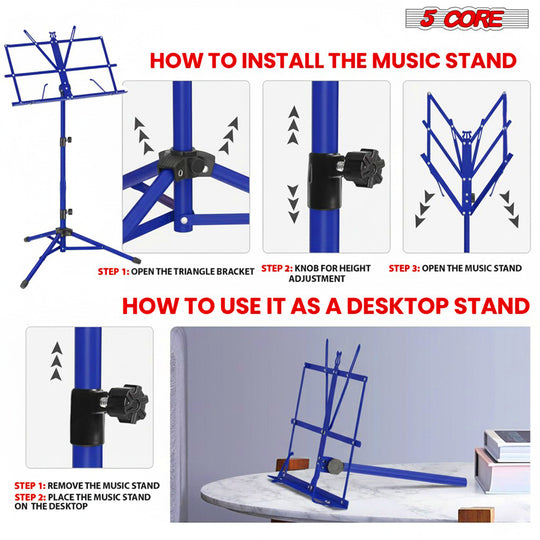 5 CORE

HOW TO INSTALL THE MUSIC STAND

STEP 1: OPEN THE TRIANGLE BRACKET

STEP 2: KNOB FOR HEIGHT ADJUSTMENT

STEP 3: OPEN THE MUSIC STAND

HOW TO USE IT AS A DESKTOP STAND

STEP 1: REMOVE THE MUSIC STAND
STEP 2: PLACE THE MUSIC STAND ON THE DESKTOP