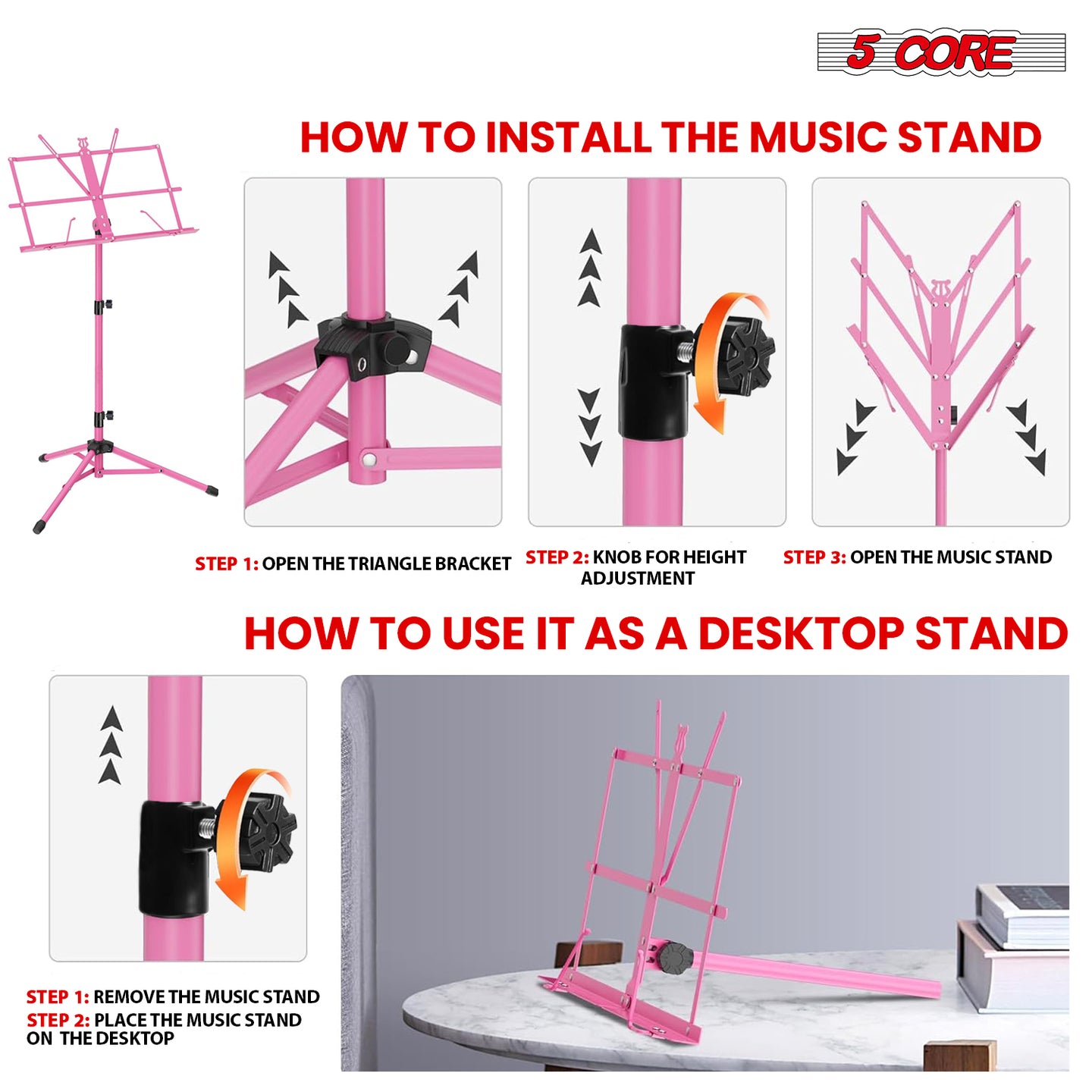 5 CORE

HOW TO INSTALL THE MUSIC STAND

STEP 1: OPEN THE TRIANGLE BRACKET

STEP 2: KNOB FOR HEIGHT ADJUSTMENT

STEP 3: OPEN THE MUSIC STAND

HOW TO USE IT AS A DESKTOP STAND

STEP 1: REMOVE THE MUSIC STAND
STEP 2: PLACE THE MUSIC STAND ON THE DESKTOP