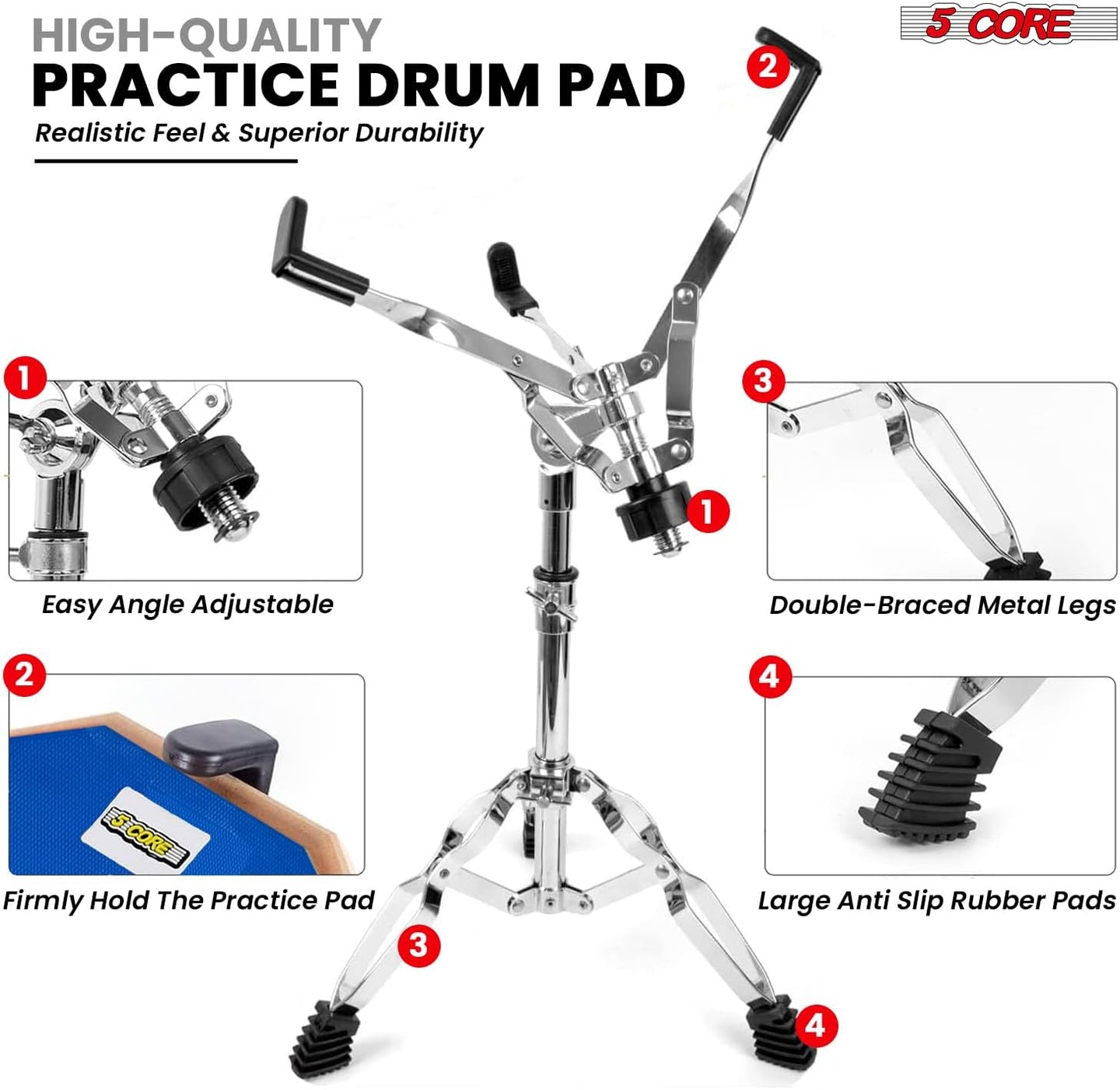 HIGH-QUALITY
PRACTICE DRUM PAD
Realistic Feel & Superior Durability

5 CORE

2

1

1

Easy Angle Adjustable

3

Double-Braced Metal Legs

2

5 CORE

Firmly Hold The Practice Pad

4

Large Anti Slip Rubber Pads

3

4