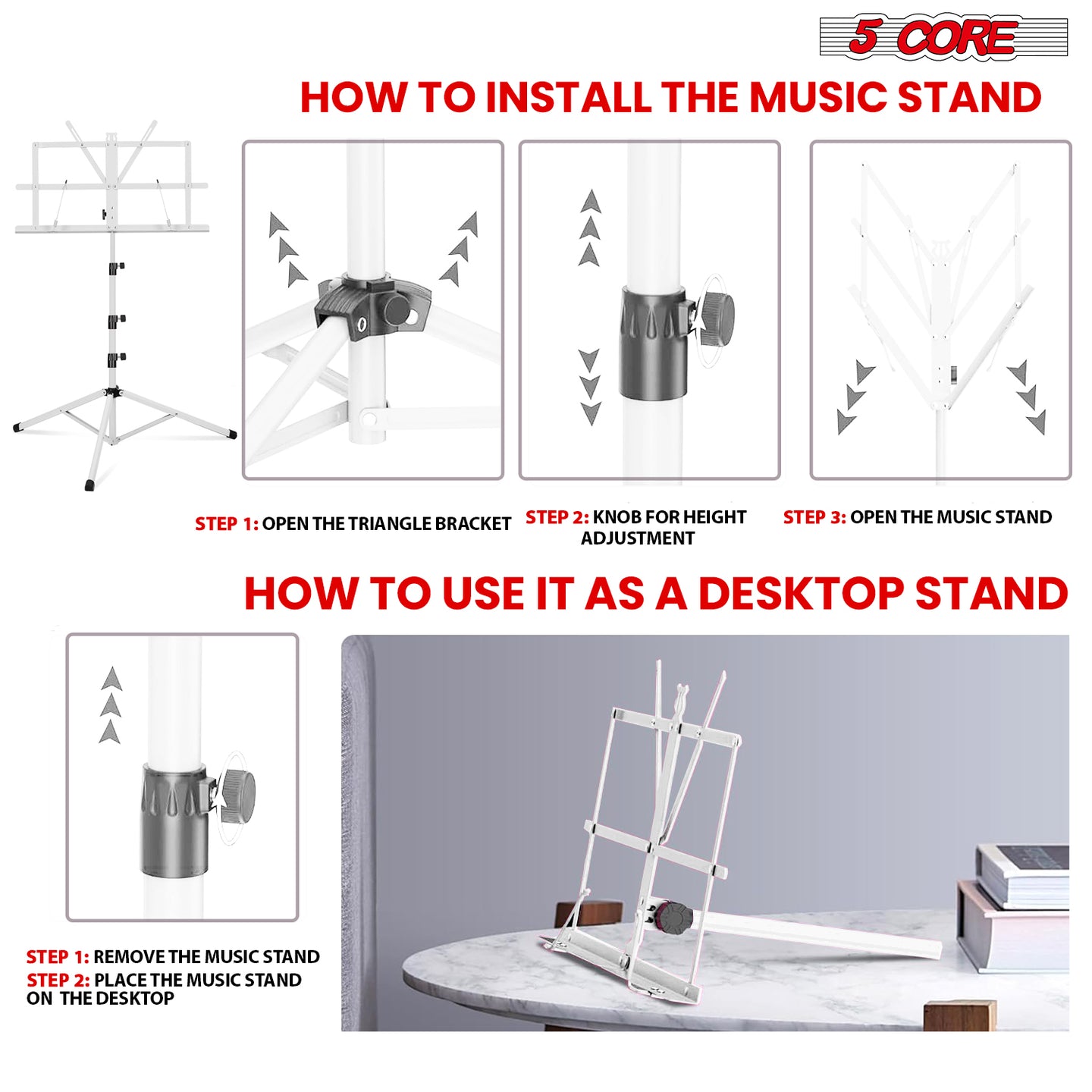 5 CORE

HOW TO INSTALL THE MUSIC STAND

STEP 1: OPEN THE TRIANGLE BRACKET

STEP 2: KNOB FOR HEIGHT ADJUSTMENT

STEP 3: OPEN THE MUSIC STAND

HOW TO USE IT AS A DESKTOP STAND

STEP 1: REMOVE THE MUSIC STAND
STEP 2: PLACE THE MUSIC STAND ON THE DESKTOP