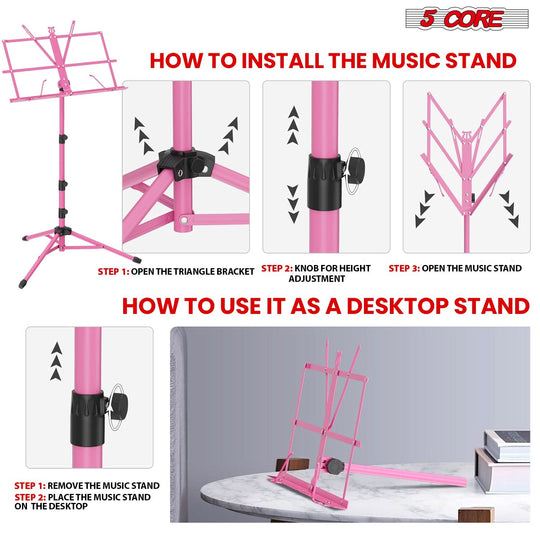 5 CORE

HOW TO INSTALL THE MUSIC STAND

STEP 1: OPEN THE TRIANGLE BRACKET

STEP 2: KNOB FOR HEIGHT ADJUSTMENT

STEP 3: OPEN THE MUSIC STAND

HOW TO USE IT AS A DESKTOP STAND

STEP 1: REMOVE THE MUSIC STAND
STEP 2: PLACE THE MUSIC STAND ON THE DESKTOP