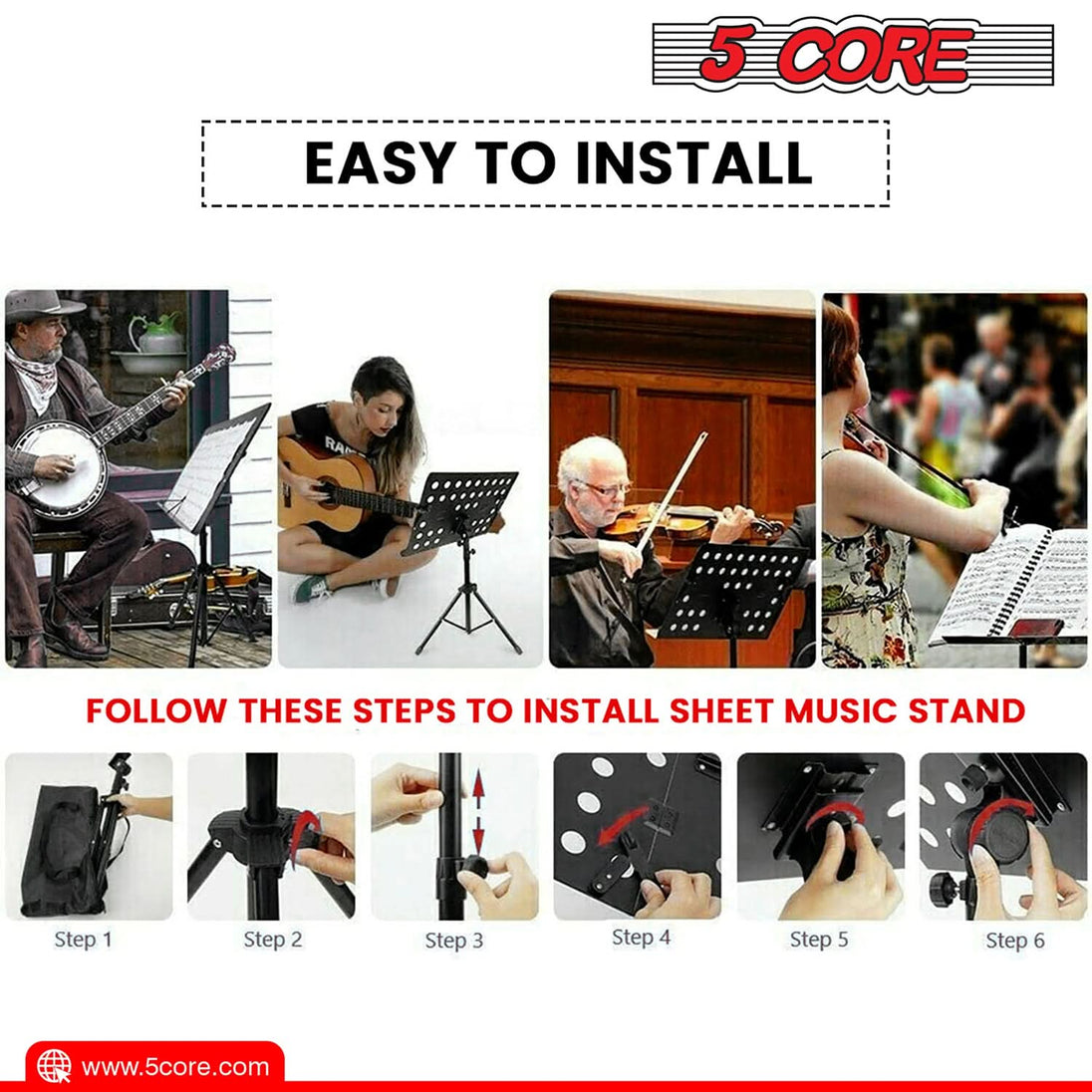 5 CORE

EASY TO INSTALL

FOLLOW THESE STEPS TO INSTALL SHEET MUSIC STAND

Step 1

Step 2

Step 3

Step 4

Step 5

Step 6

www.5core.com