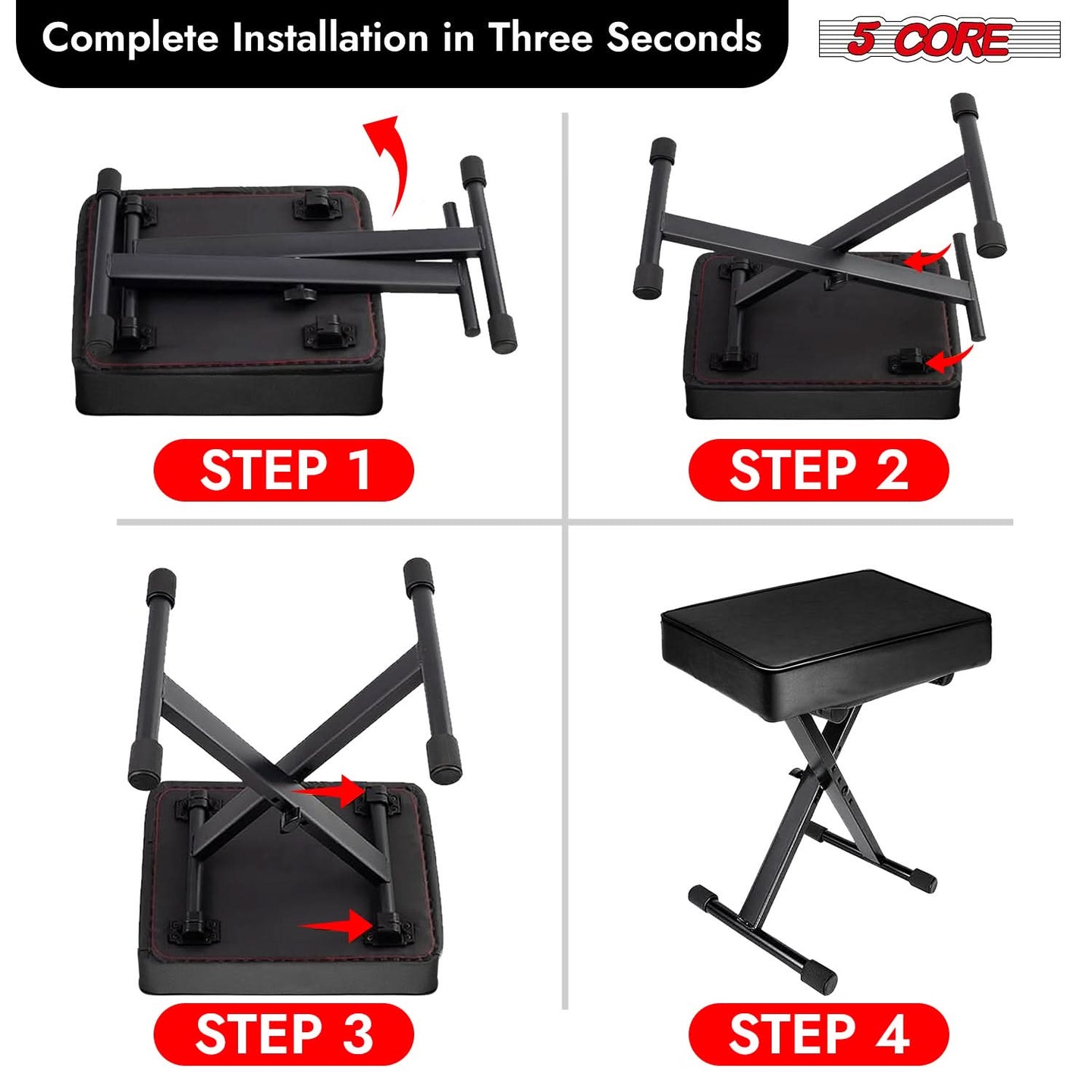 Complete Installation in Three Seconds

5 CORE

STEP 1

STEP 2

STEP 3

STEP 4