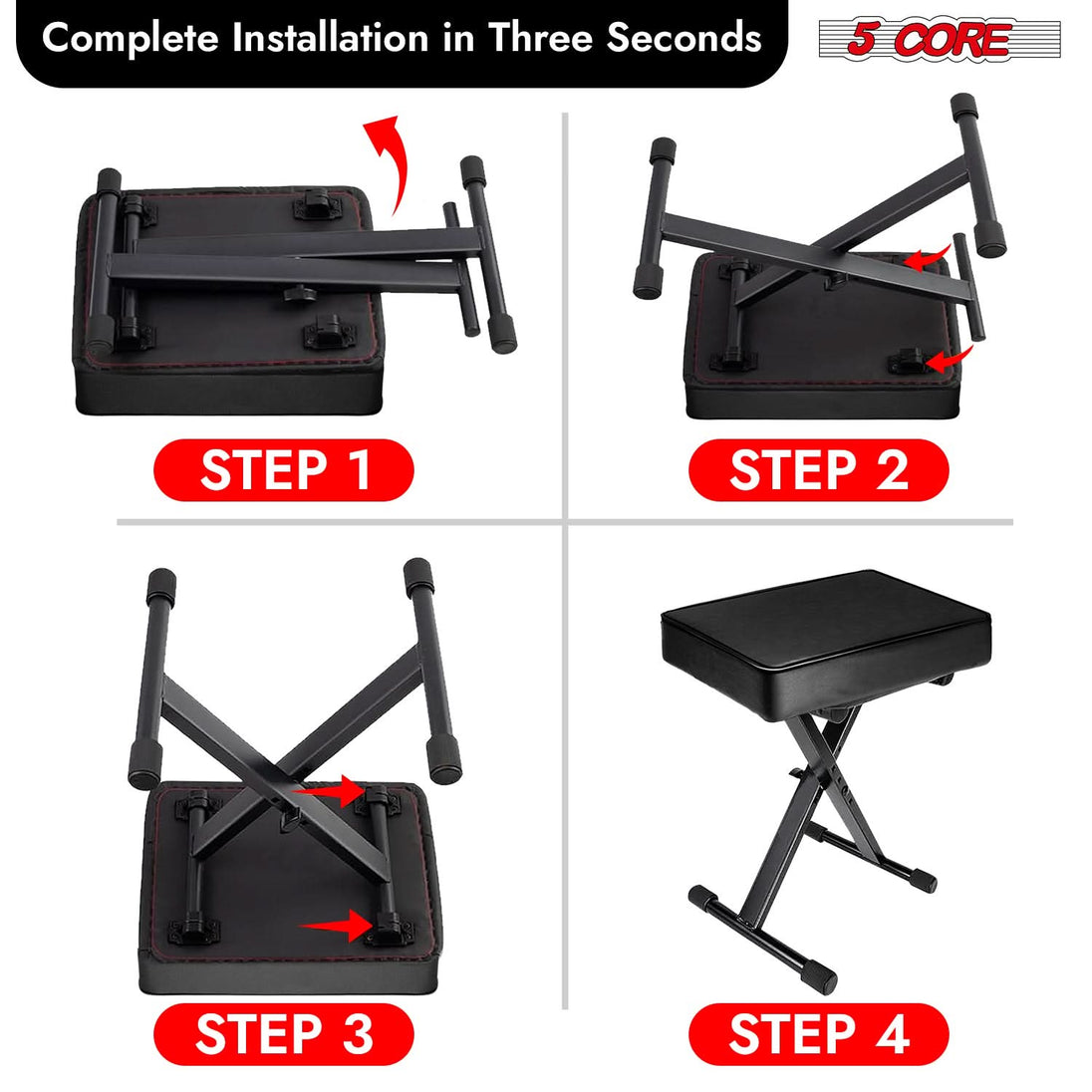 Complete Installation in Three Seconds

5 CORE

STEP 1

STEP 2

STEP 3

STEP 4