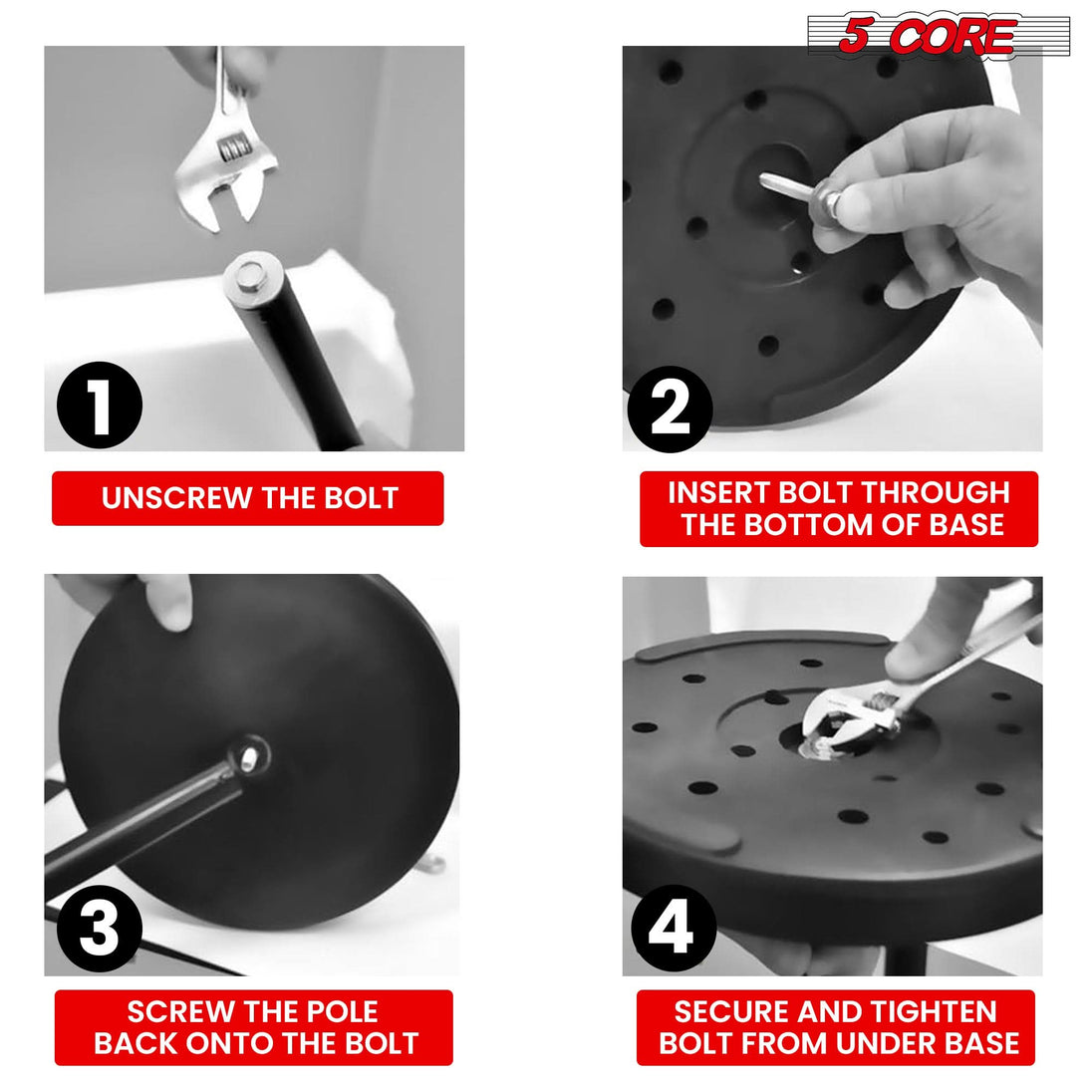 5 CORE

1

UNSCREW THE BOLT

2

INSERT BOLT THROUGH THE BOTTOM OF BASE

3

SCREW THE POLE BACK ONTO THE BOLT

4

SECURE AND TIGHTEN BOLT FROM UNDER BASE