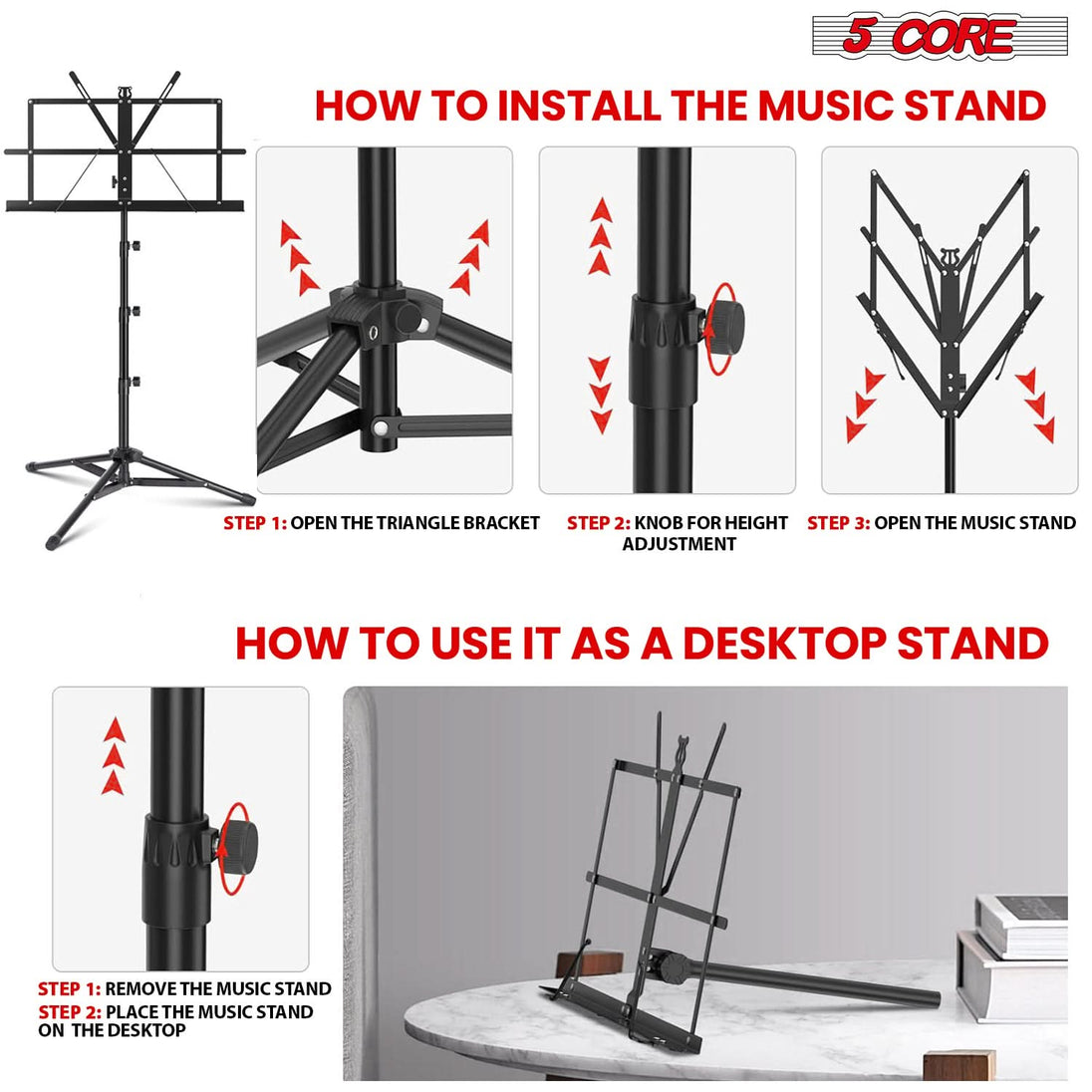 5 CORE

HOW TO INSTALL THE MUSIC STAND

STEP 1: OPEN THE TRIANGLE BRACKET

STEP 2: KNOB FOR HEIGHT ADJUSTMENT

STEP 3: OPEN THE MUSIC STAND

HOW TO USE IT AS A DESKTOP STAND

STEP 1: REMOVE THE MUSIC STAND

STEP 2: PLACE THE MUSIC STAND ON THE DESKTOP