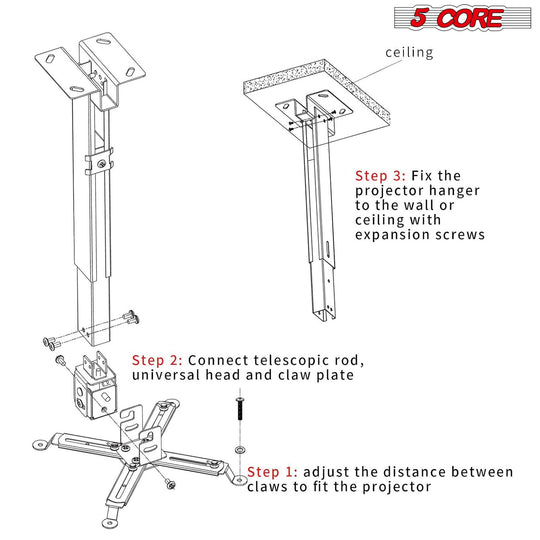 5 CORE

ceiling

Step 3: Fix the projector hanger to the wall or ceiling with expansion screws

Step 2: Connect telescopic rod, universal head and claw plate

Step 1: adjust the distance between claws to fit the projector