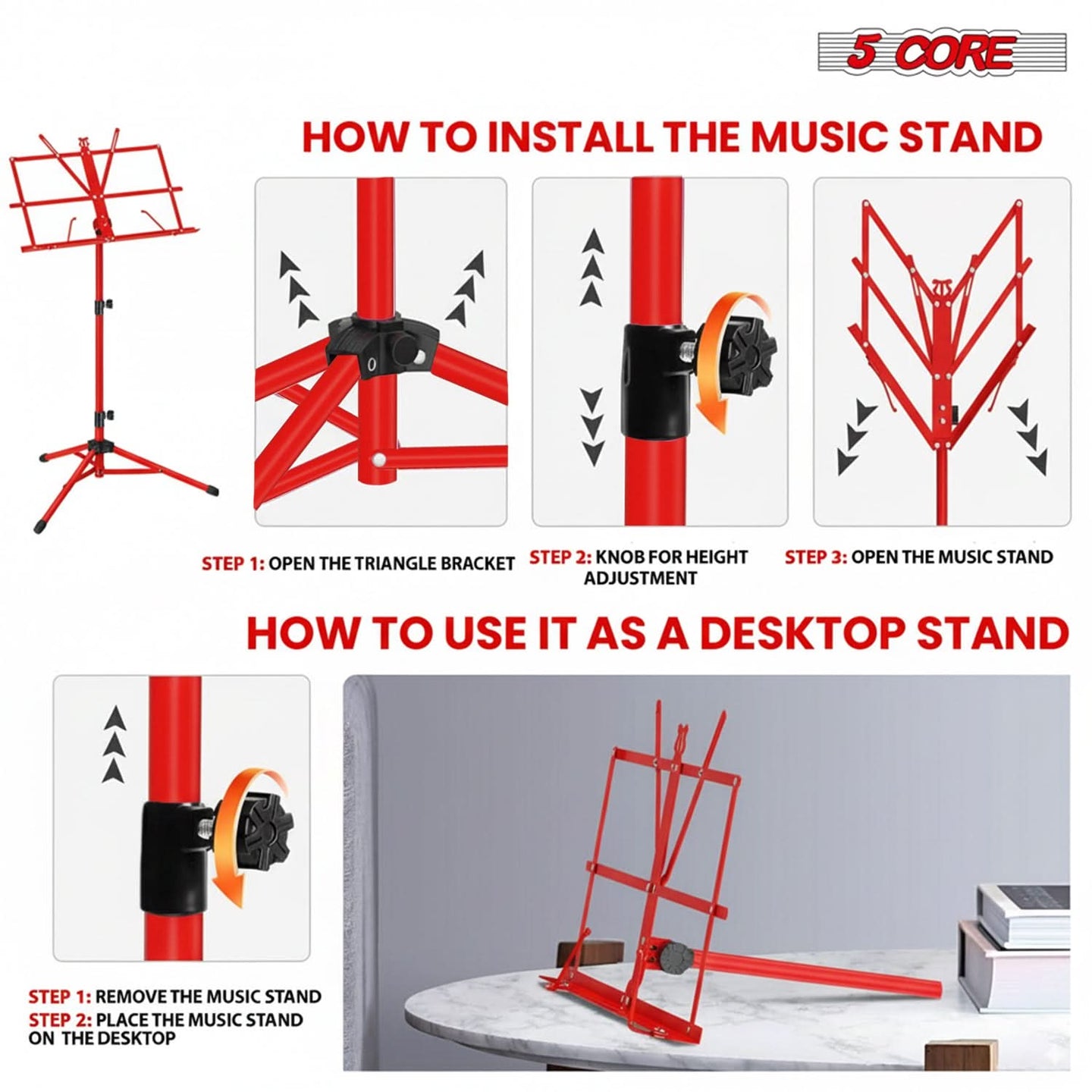 5 CORE

HOW TO INSTALL THE MUSIC STAND

STEP 1: OPEN THE TRIANGLE BRACKET

STEP 2: KNOB FOR HEIGHT ADJUSTMENT

STEP 3: OPEN THE MUSIC STAND

HOW TO USE IT AS A DESKTOP STAND

STEP 1: REMOVE THE MUSIC STAND
STEP 2: PLACE THE MUSIC STAND ON THE DESKTOP