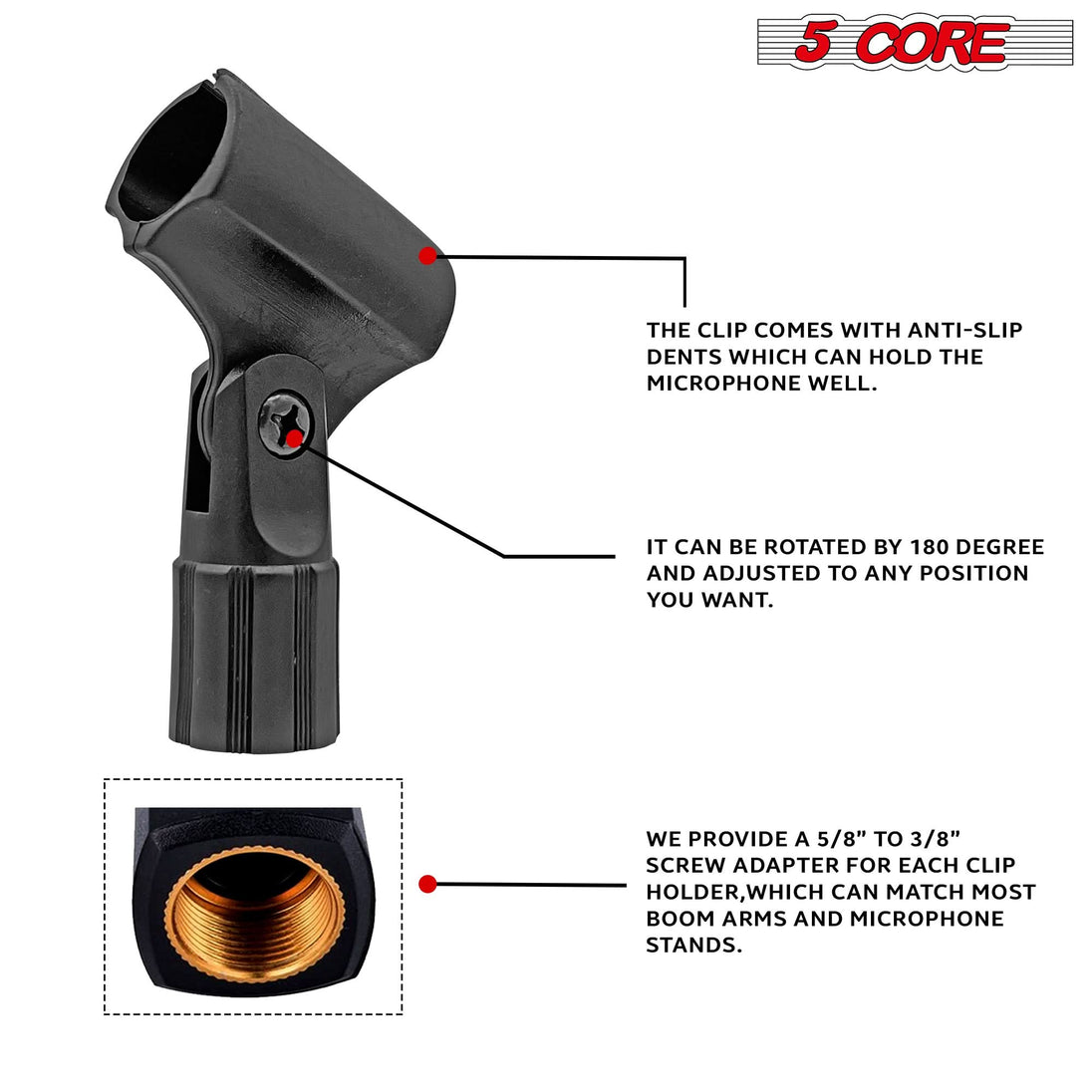 5 CORE

THE CLIP COMES WITH ANTI-SLIP DENTS WHICH CAN HOLD THE MICROPHONE WELL.

IT CAN BE ROTATED BY 180 DEGREE AND ADJUSTED TO ANY POSITION YOU WANT.

WE PROVIDE A 5/8” TO 3/8” SCREW ADAPTER FOR EACH CLIP HOLDER,WHICH CAN MATCH MOST BOOM ARMS AND MICROPHONE STANDS.