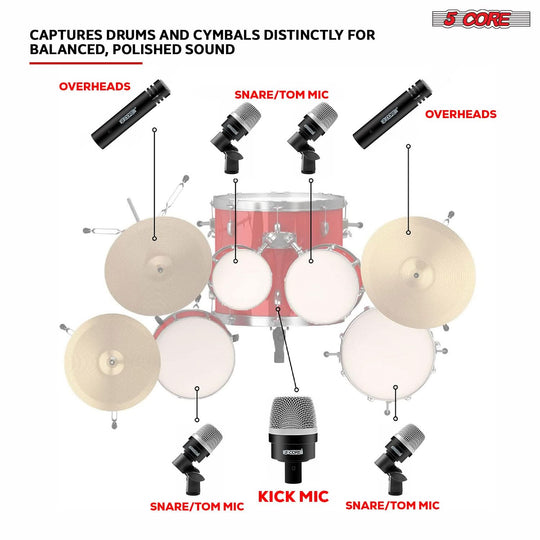 5 CORE

CAPTURES DRUMS AND CYMBALS DISTINCTLY FOR BALANCED, POLISHED SOUND

OVERHEADS

SNARE/TOM MIC

OVERHEADS

5 CORE

5 CORE

5 CORE

SNARE/TOM MIC

KICK MIC

SNARE/TOM MIC