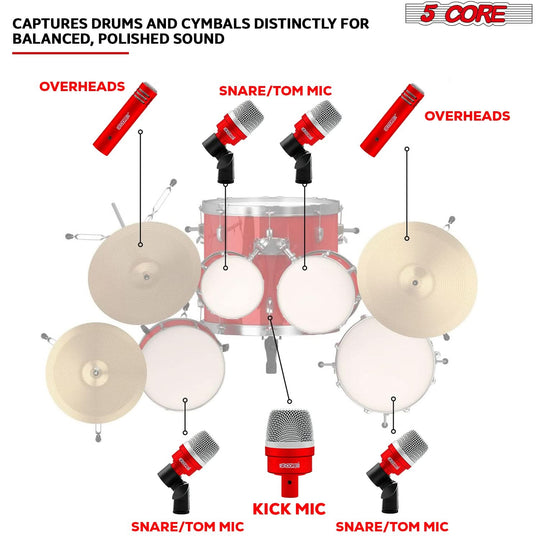 CAPTURES DRUMS AND CYMBALS DISTINCTLY FOR BALANCED, POLISHED SOUND

5 CORE

OVERHEADS

SNARE/TOM MIC

OVERHEADS

KICK MIC

SNARE/TOM MIC

SNARE/TOM MIC